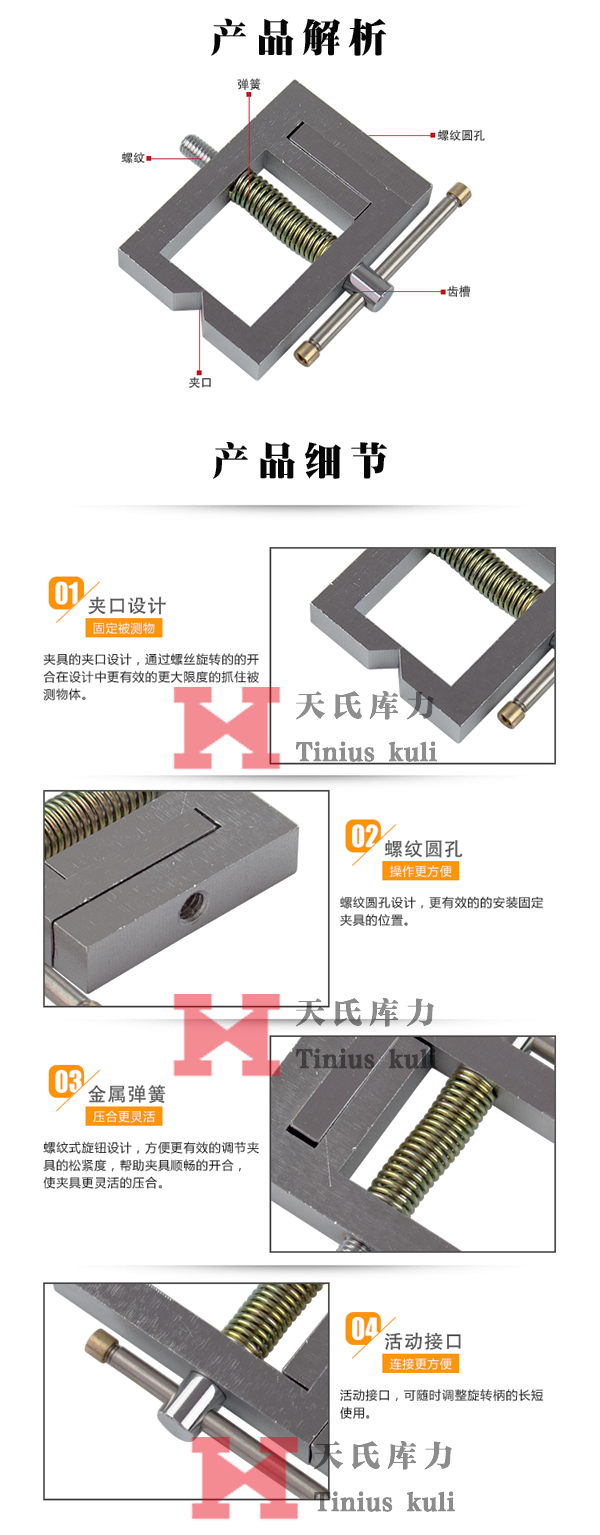 产品解析

弹簧
螺纹
螺纹圆孔
齿槽
夹口

产品细节

01
夹口设计
固定被测物
夹具的夹口设计，通过螺丝旋转的的开合在设计中更有效的更大限度的抓住被测物体。

天氏库力
Tinius kuli

02
螺纹圆孔
操作更方便
螺纹圆孔设计，更有效的的安装固定夹具的位置。

天氏库力
Tinius kuli

03
金属弹簧
压合更灵活
螺纹式旋钮设计，方便更有效的调节夹具的松紧度，帮助夹具顺畅的开合，使夹具更灵活的压合。

04
活动接口
连接更方便
活动接口，可随时调整旋转柄的长短使用。

天氏库力
Tinius kuli